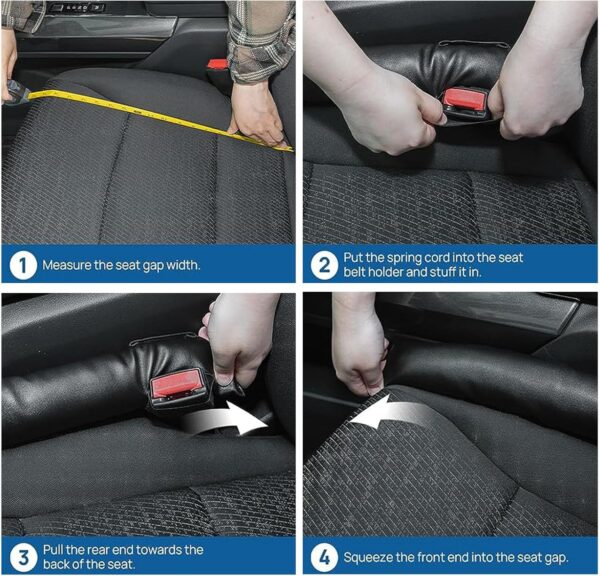 1 Measure the seat gap width.

2 Put the spring cord into the seat belt holder and stuff it in.

3 Pull the rear end towards the back of the seat.

4 Squeeze the front end into the seat gap.