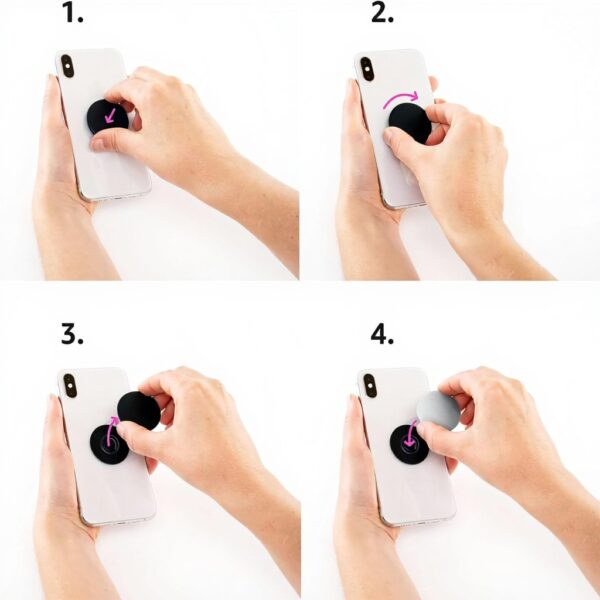 1.

2.

3.

4.