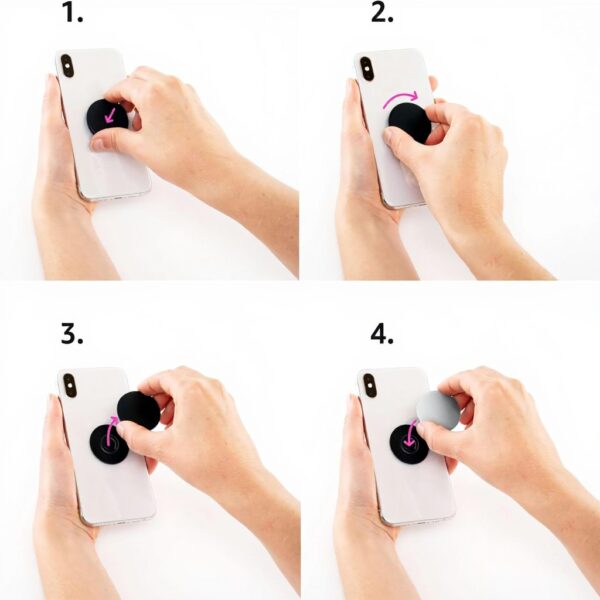 1.

2.

3.

4.